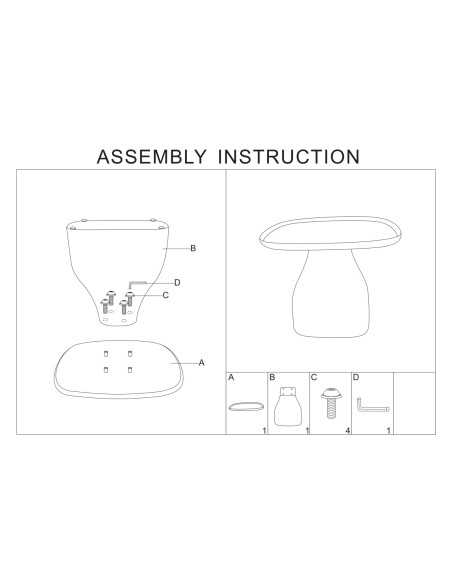 ASSEMBLY INSTRUCTION

B

D

C

A

| A | B | C | D |
|---|---|---|---|
| 1 | 1 | 4 | 1 |