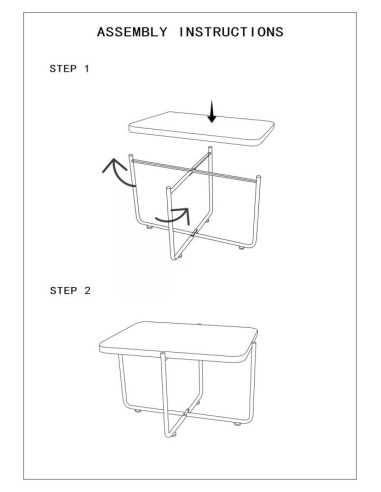 ASSEMBLY INSTRUCTIONS

STEP 1

STEP 2